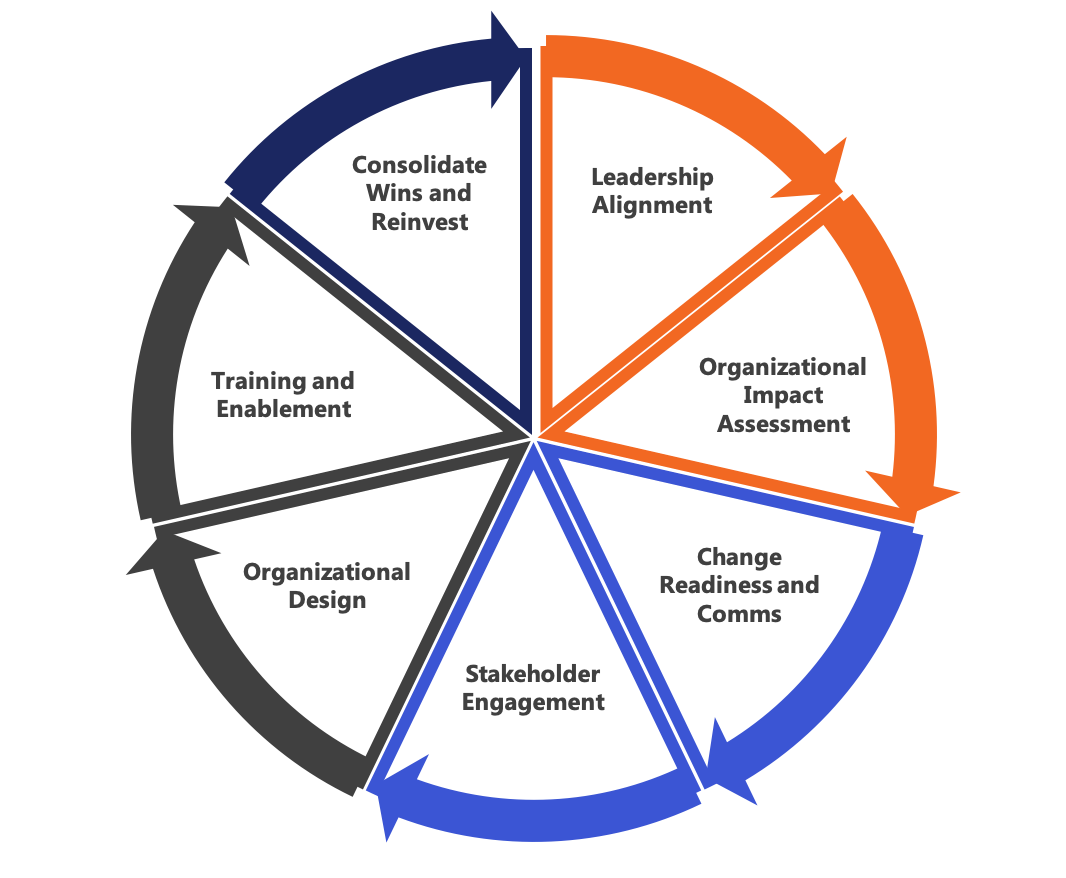 Leadership Alignment

Organizational Impact Assessment

Change Readiness and Comms

Stakeholder Engagement

Organizational Design

Training and Enablement

Consolidate Wins and Reinvest