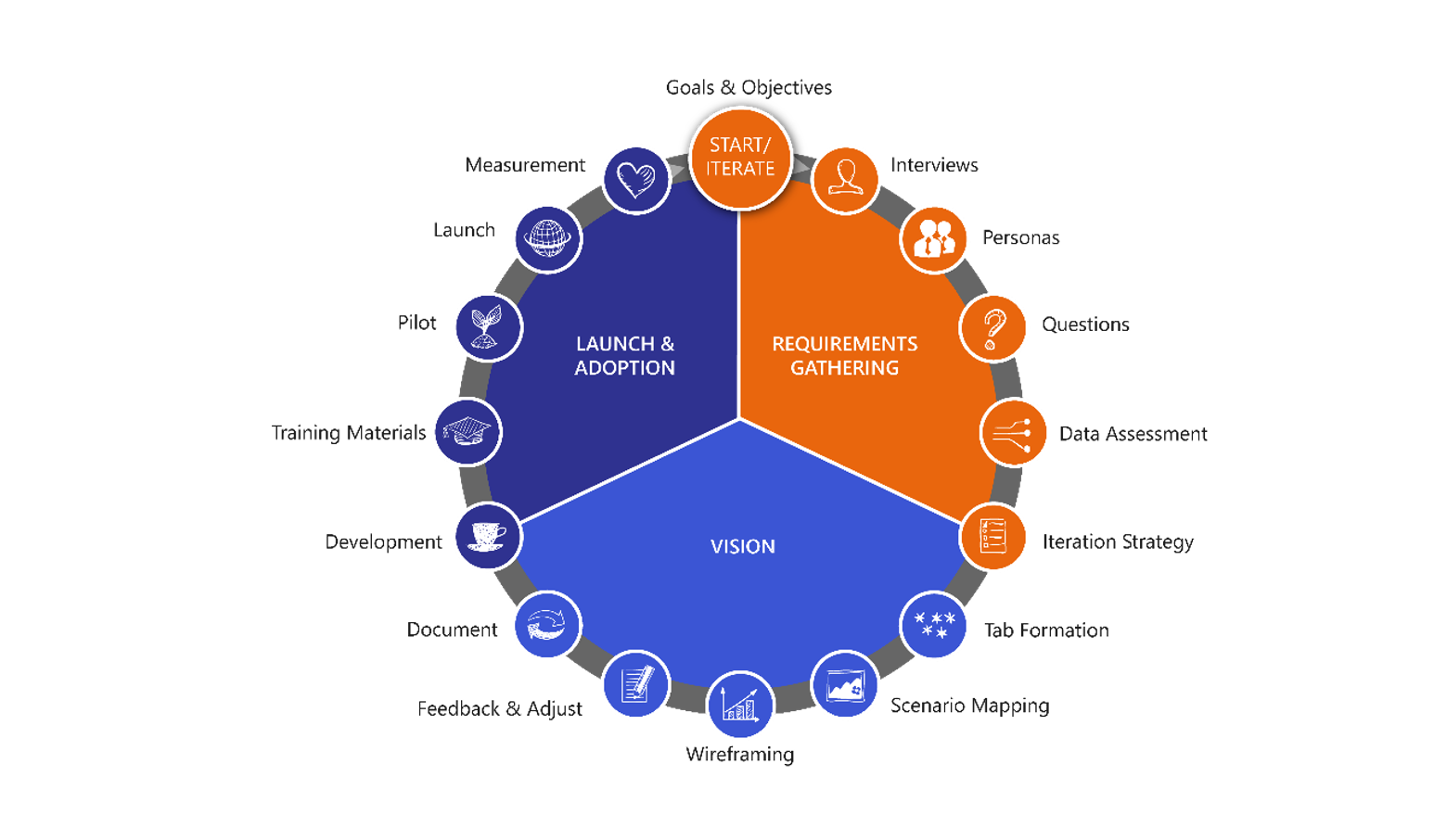 Goals & Objectives

START/
ITERATE

Interviews

Personas

Questions

Data Assessment

Iteration Strategy

Tab Formation

Scenario Mapping

Wireframing

Feedback & Adjust

Document

Development

Training Materials

Pilot

Launch

Measurement

LAUNCH &
ADOPTION

REQUIREMENTS
GATHERING

VISION